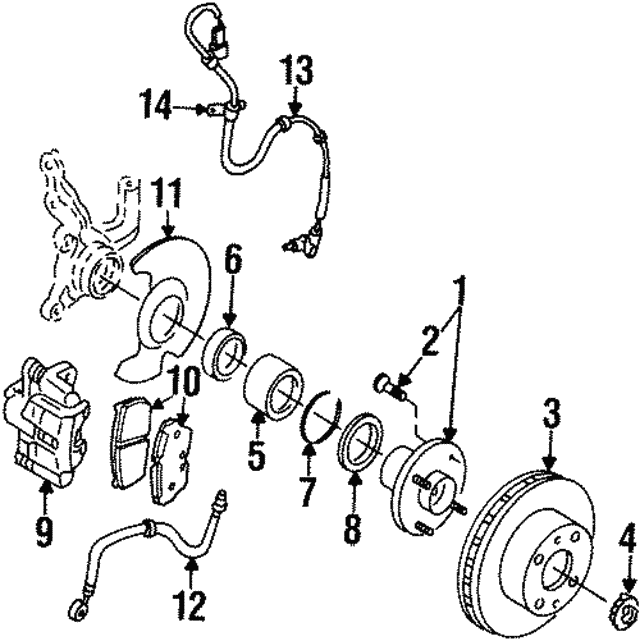 13
14
11
6
1
2
10
3
5
7
8
9
4
12