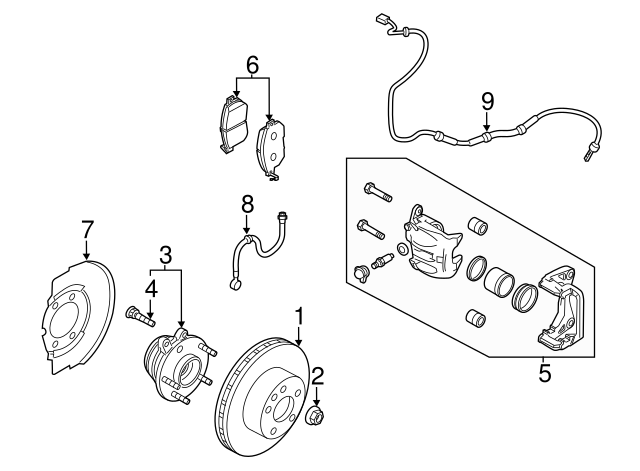 6
9
8
7
3
4
1
2
5