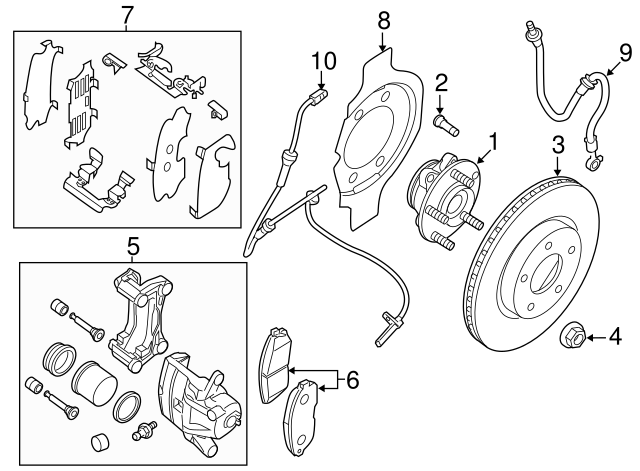 7
8
10
2
9
1
3
5
4
6