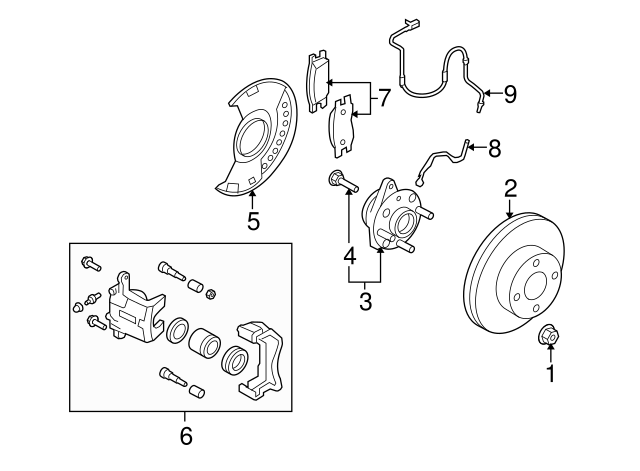 7
9
8
5
2
4
3
1
6