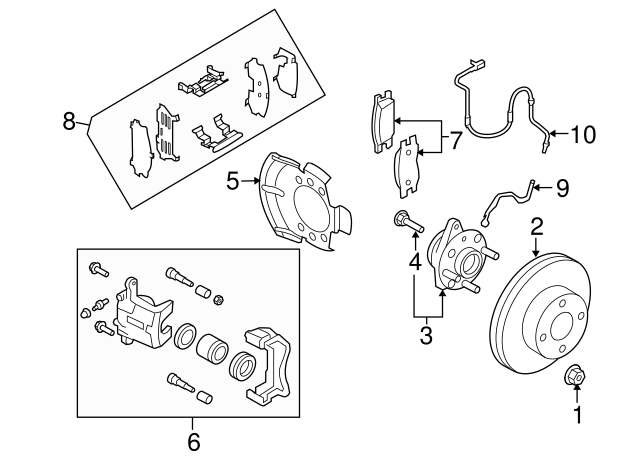 8
7
10
5
9
4
2
3
6
1