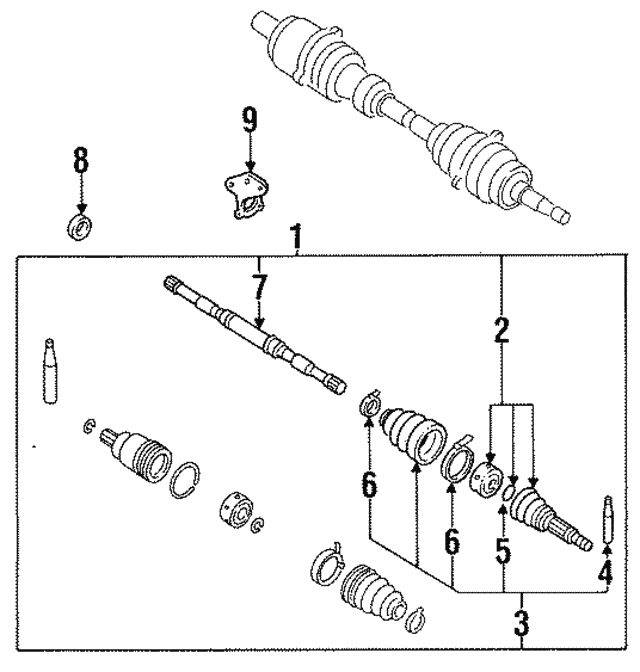 9
8
1
7
2
6
6
5
4
3