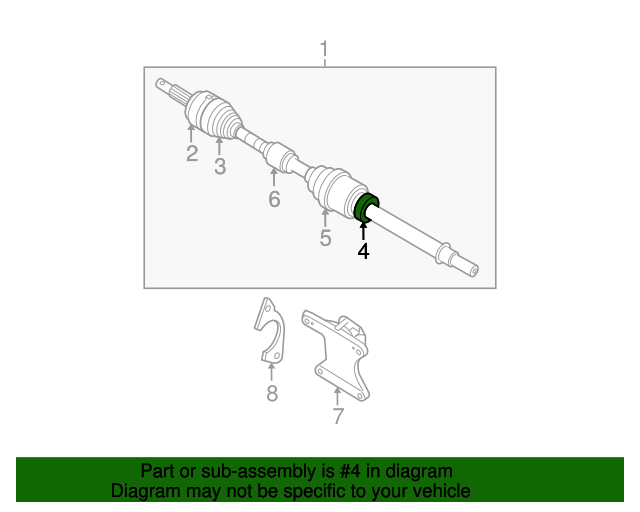 1
2
3
6
5
4
8
7

Part or sub-assembly is #4 in diagram
Diagram may not be specific to your vehicle