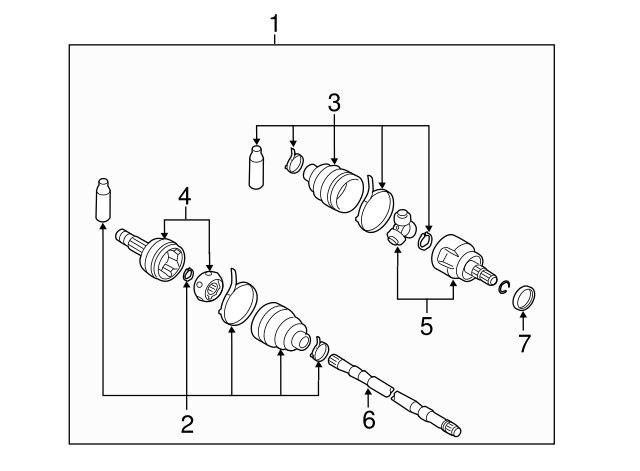 1
3
4
5
7
2
6