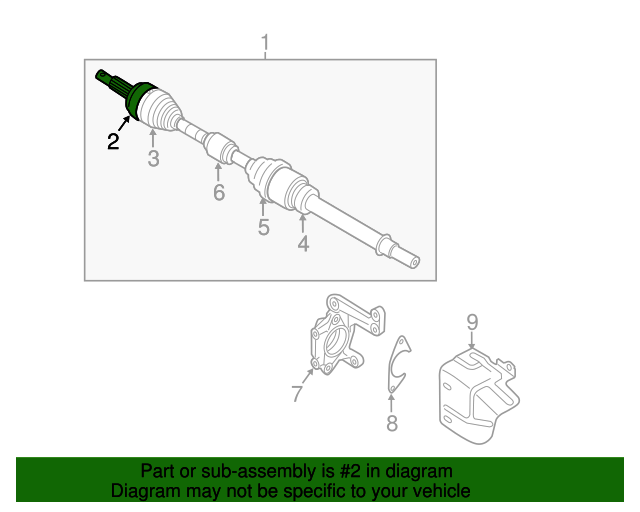 1
2
3
6
5
4
9
7
8

Part or sub-assembly is #2 in diagram
Diagram may not be specific to your vehicle