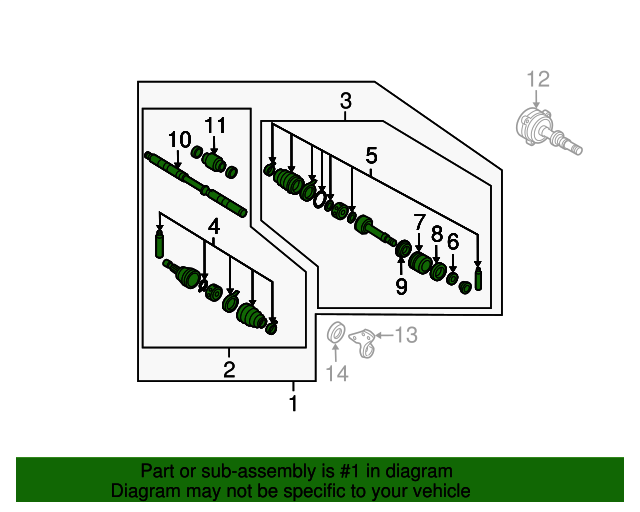 12
3
11
10
5
4
7
8
6
9
13
14
2
1
Part or sub-assembly is #1 in diagram
Diagram may not be specific to your vehicle