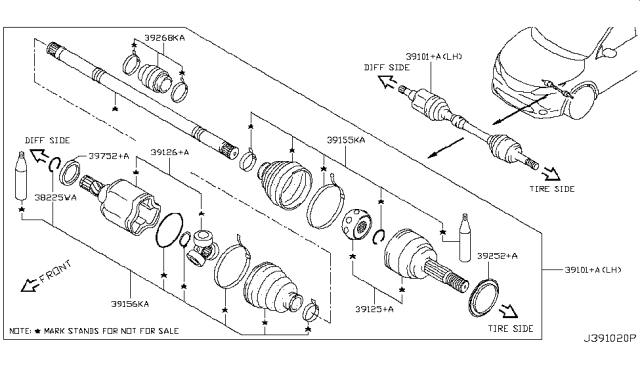 39268KA

39101+A(LH)
DIFF SIDE

TIRE SIDE

DIFF SIDE
39752+A
39126+A
39155KA

38225WA

39252+A
39101+A(LH)

FRONT

39156KA
39125+A

TIRE SIDE

NOTE: ★ MARK STANDS FOR NOT FOR SALE

J391020P