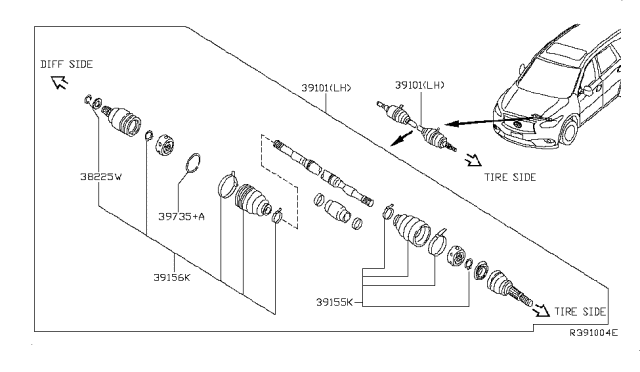 DIFF SIDE

39101(LH)

39101(LH)

TIRE SIDE

38225W

39735+A

39156K

39155K

TIRE SIDE

R391004E