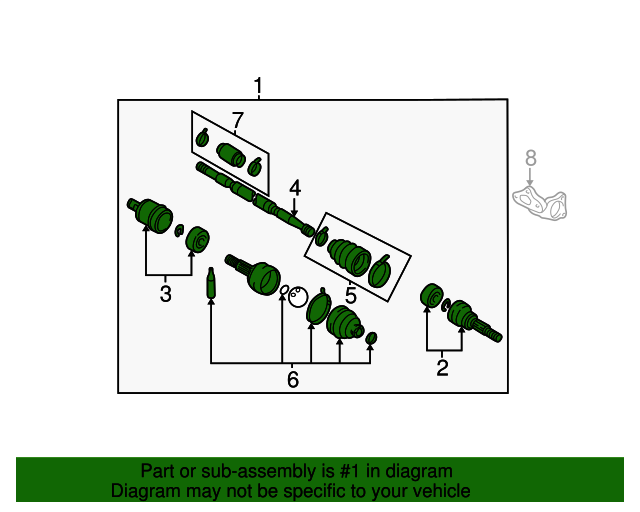 1
7
8
4
3
5
6
2

Part or sub-assembly is #1 in diagram
Diagram may not be specific to your vehicle