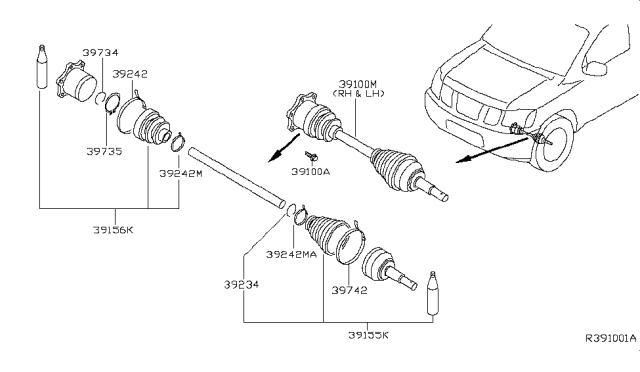 39734
39242
39735
39242M
39156K
39100M
(RH & LH)
39100A
39242MA
39234
39742
39155K
R391001A