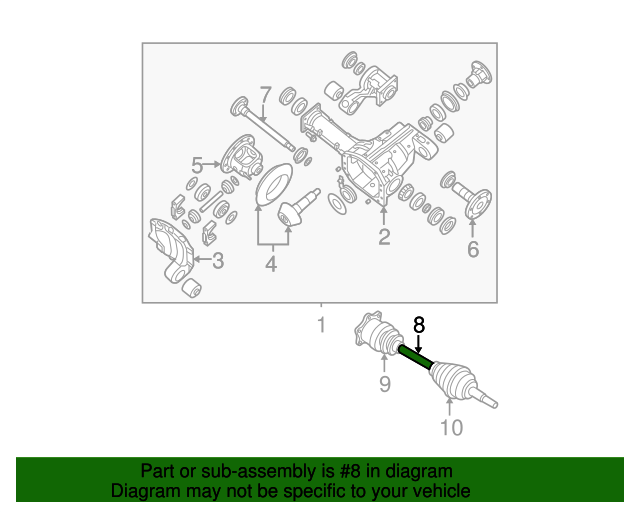 7
5
3
4
2
6
1
8
9
10
Part or sub-assembly is #8 in diagram
Diagram may not be specific to your vehicle