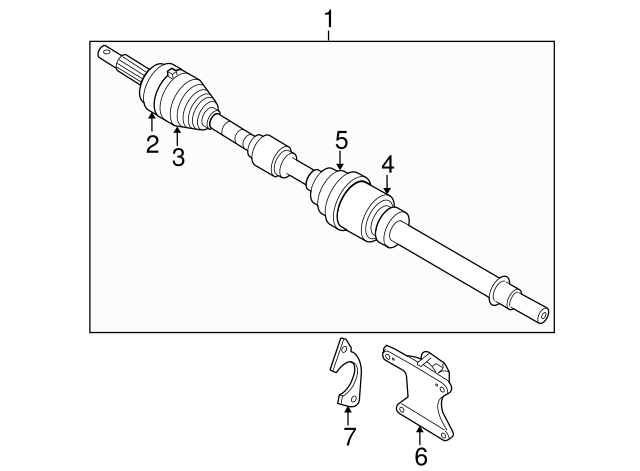 1
2
3
5
4
7
6