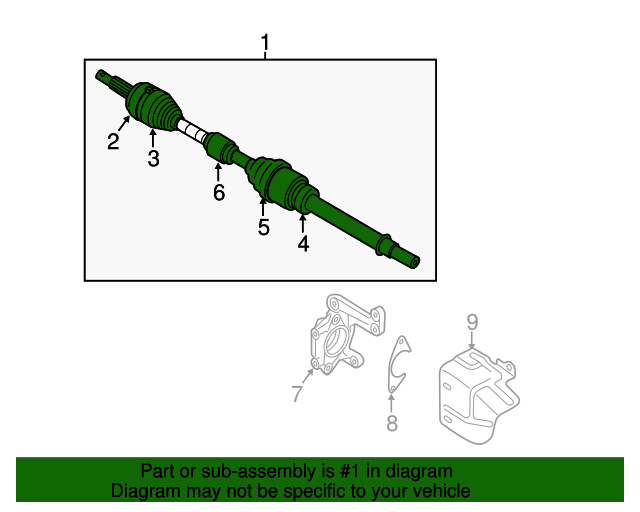 1
2
3
6
5
4
9
7
8
Part or sub-assembly is #1 in diagram
Diagram may not be specific to your vehicle