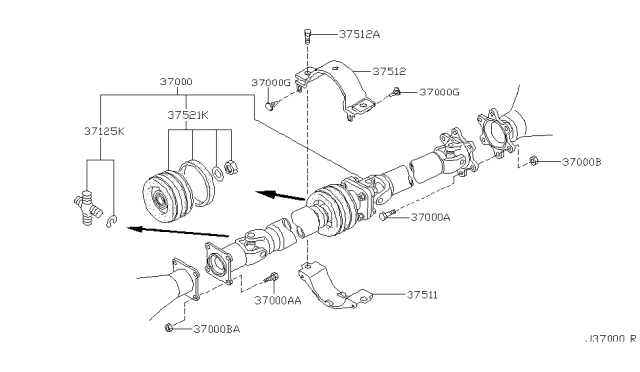 37512A
37512
37000G
37000G
37000
37521K
37125K
37000B
37000A
37000AA
37511
37000BA
J37000 R