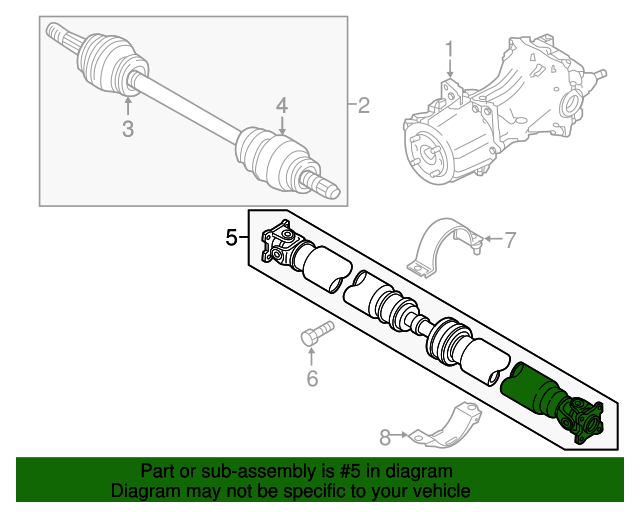 1
2
3
4
5
7
6
8

Part or sub-assembly is #5 in diagram
Diagram may not be specific to your vehicle