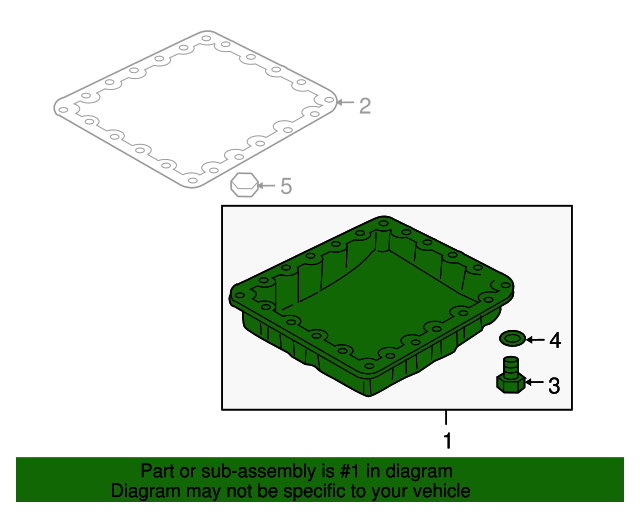 2

5

4

3

1

Part or sub-assembly is #1 in diagram
Diagram may not be specific to your vehicle