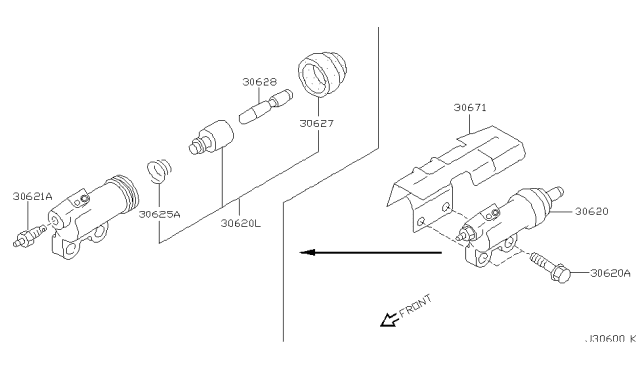 30628
30627
30671
30621A
30625A
30620L
30620
30620A
FRONT
J30600 K