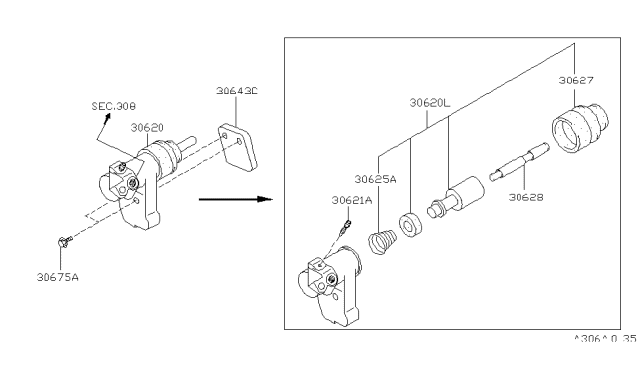 SEC.308
30620
30643C
30675A
30627
30620L
30625A
30621A
30628
^306^0 35