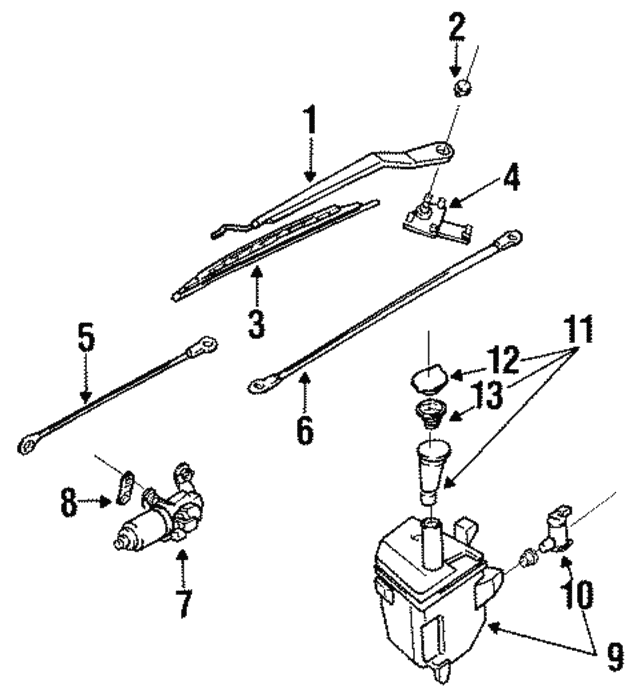 2
1
4
3
5
6
11
12
13
8
7
10
9