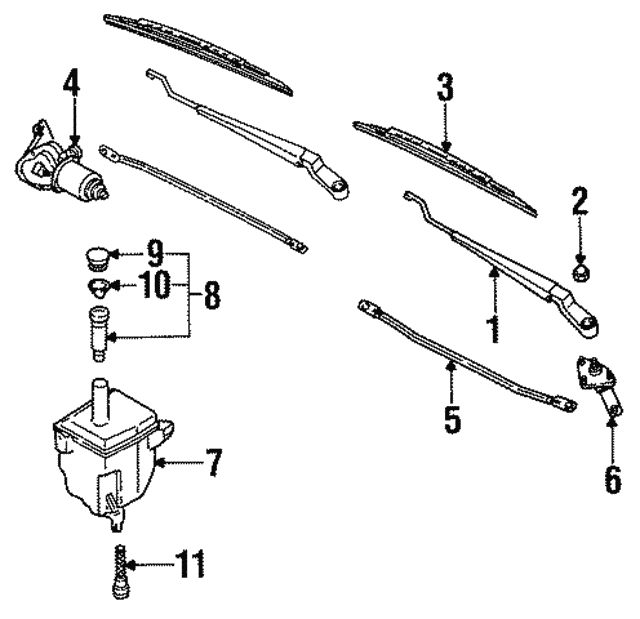 4
3
2
9
10
8
1
5
6
7
11