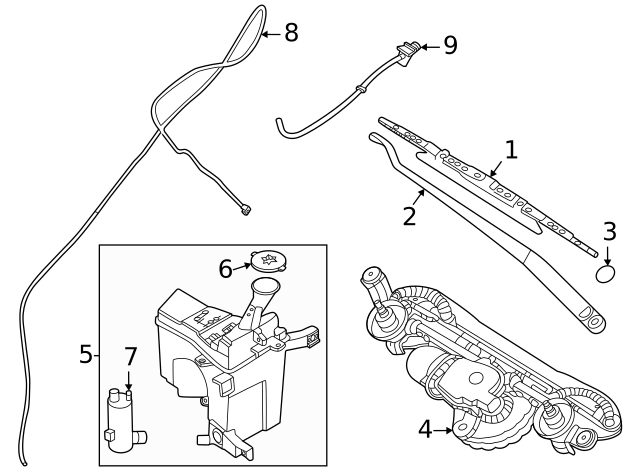 8
9
1
2
3
6
5
7
4