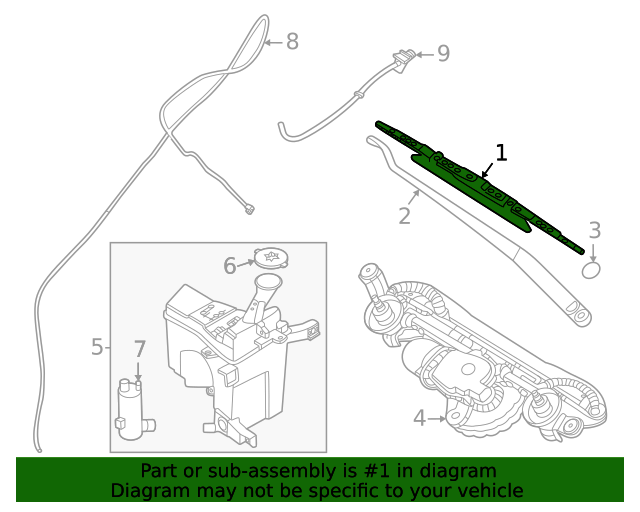 8
9
1
2
3
6
5
7
4
Part or sub-assembly is #1 in diagram
Diagram may not be specific to your vehicle