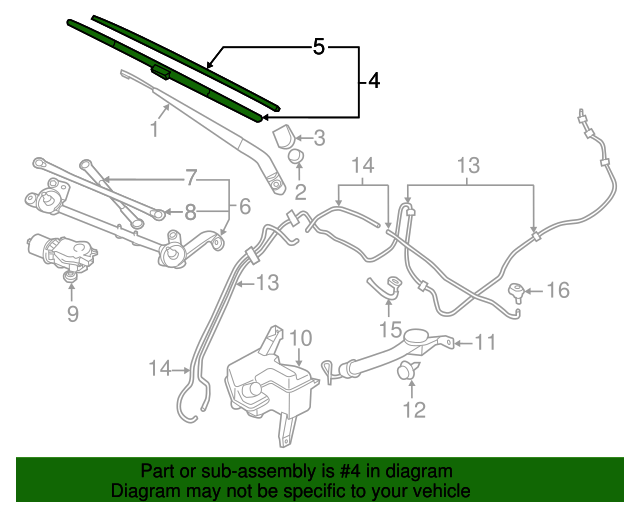 5
4
1
3
2
14
13
7
8
6
13
9
16
15
10
11
14
12

Part or sub-assembly is #4 in diagram
Diagram may not be specific to your vehicle