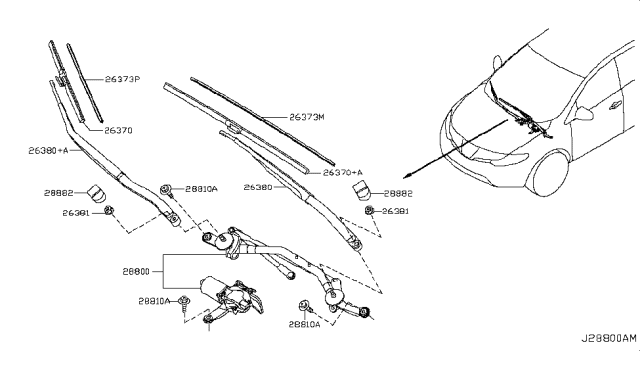 26373P
26370
26380+A
28882
26381
28810A
26373M
26370+A
26380
28882
26381
28800
28810A
28810A
J28800AM