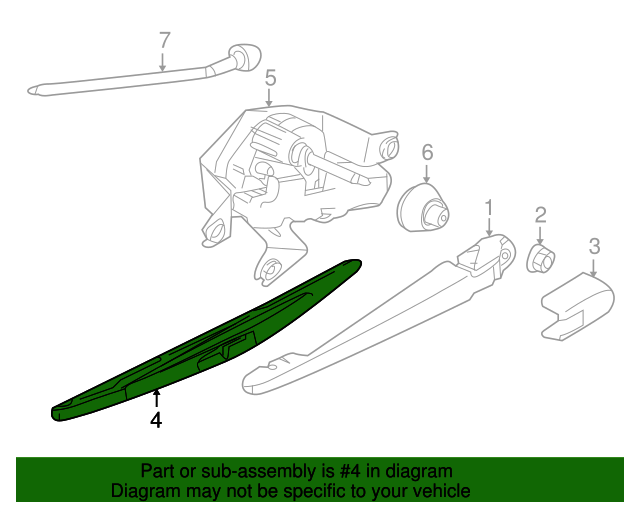 7
5
6
1
2
3
4

Part or sub-assembly is #4 in diagram
Diagram may not be specific to your vehicle