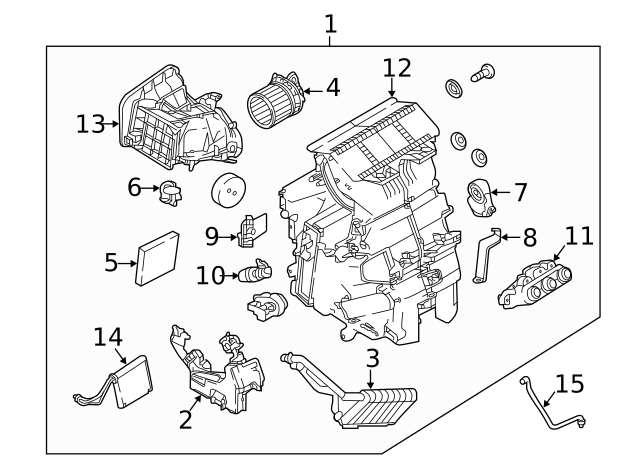 1
12
4
13
6
7
9
8
11
5
10
14
3
15
2