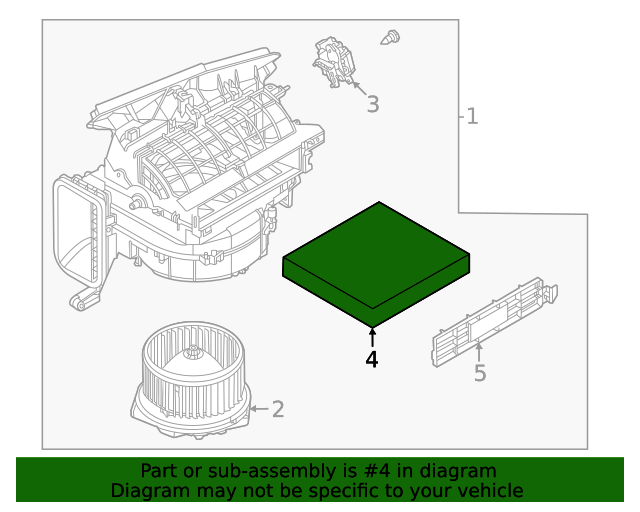 3
1
4
5
2
Part or sub-assembly is #4 in diagram
Diagram may not be specific to your vehicle