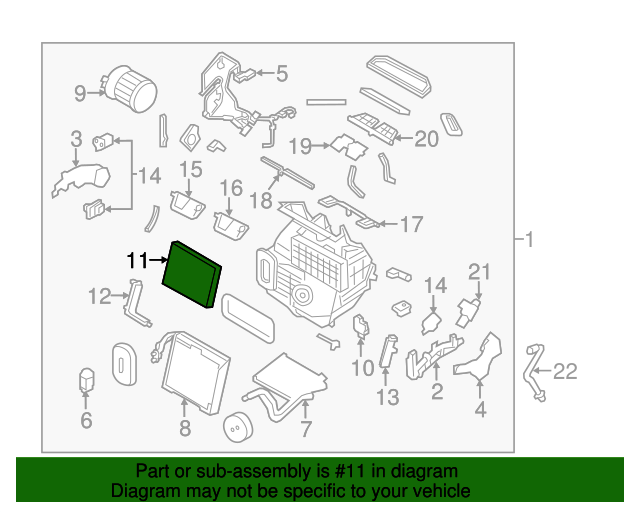 9
5
3
14
15
16
19
20
18
17
1
11
12
14
21
10
13
2
4
22
6
8
7

Part or sub-assembly is #11 in diagram
Diagram may not be specific to your vehicle