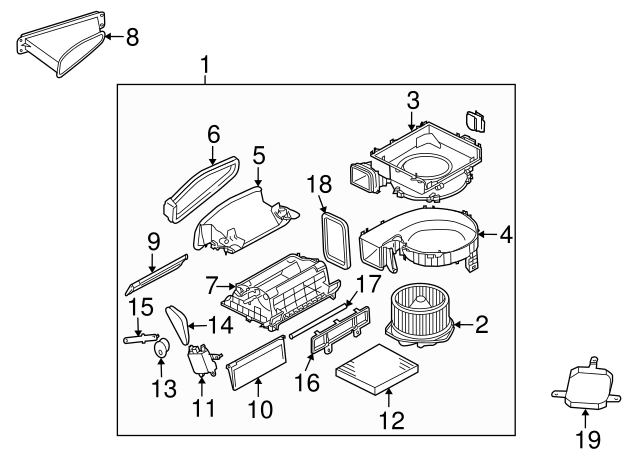 8
1
3
6
5
18
4
9
7
17
15
14
2
13
11
10
16
12
19