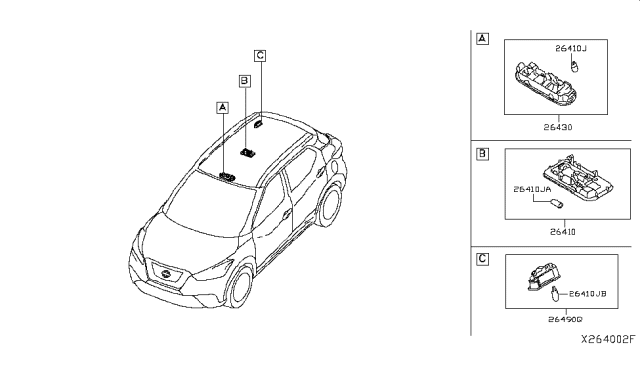 C
B
A

A
26410J
26430

B
26410JA
26410

C
26410JB
26490Q

X264002F