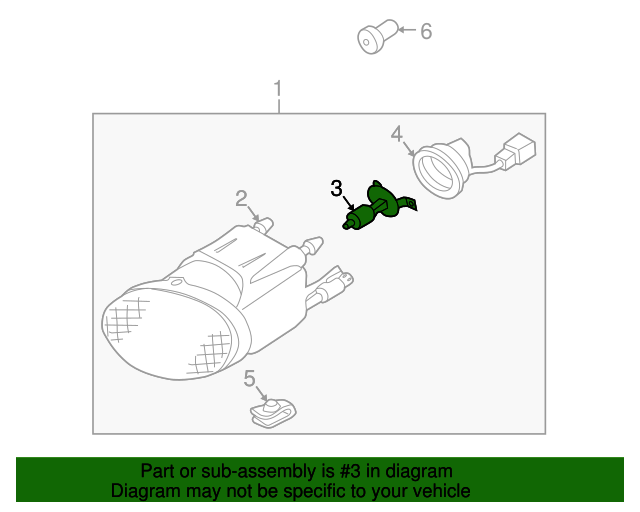 6

1

4

3

2

5

Part or sub-assembly is #3 in diagram
Diagram may not be specific to your vehicle