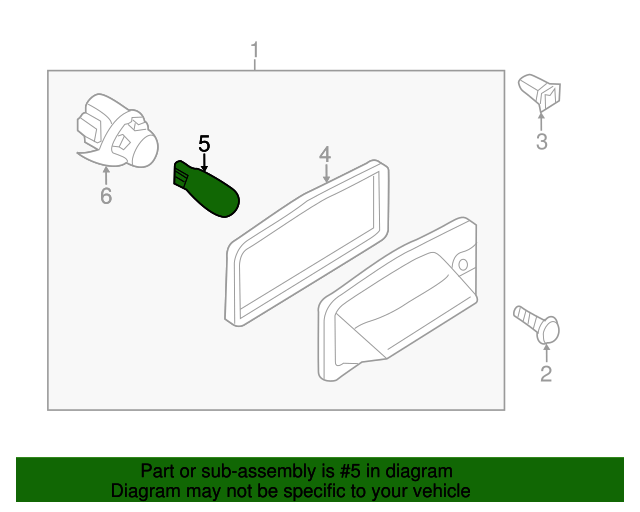 1

3

5

4

6

2

Part or sub-assembly is #5 in diagram
Diagram may not be specific to your vehicle