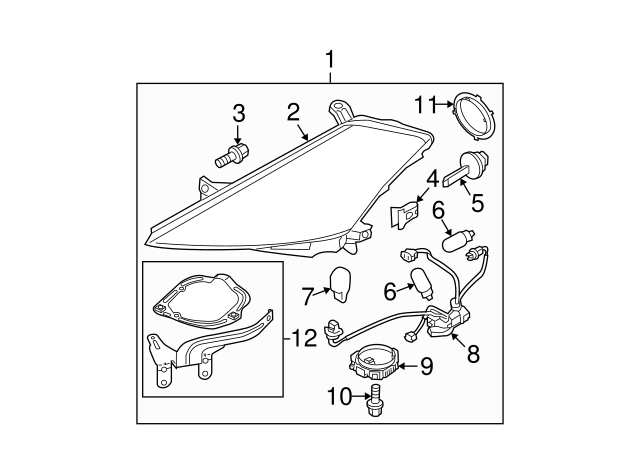 1
3
2
11
4
5
6
7
6
12
8
9
10