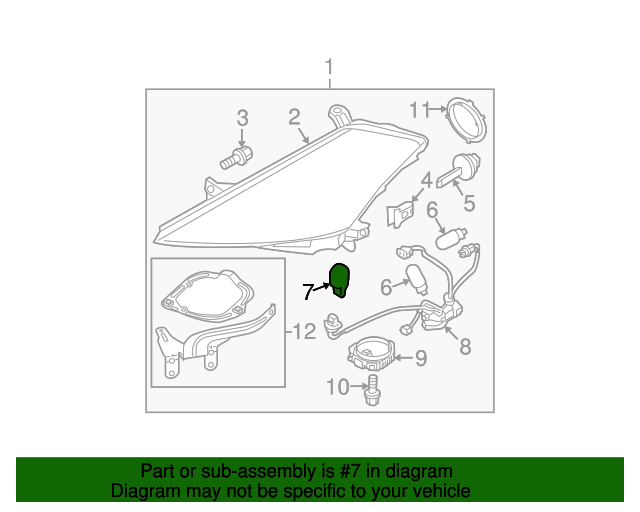 1
3
2
11
4
5
6
7
6
12
8
9
10

Part or sub-assembly is #7 in diagram
Diagram may not be specific to your vehicle