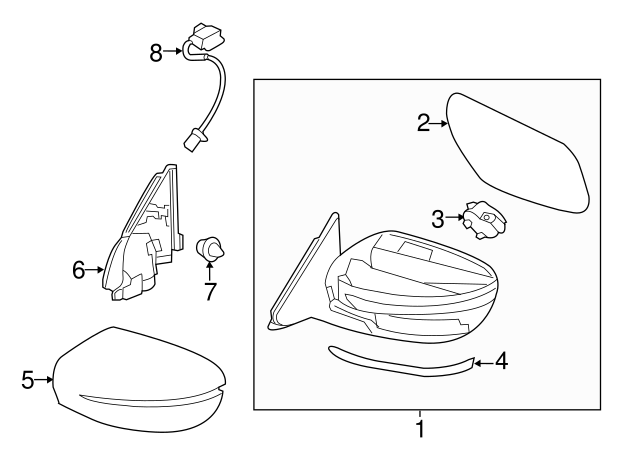 8
2
3
6
7
4
5
1