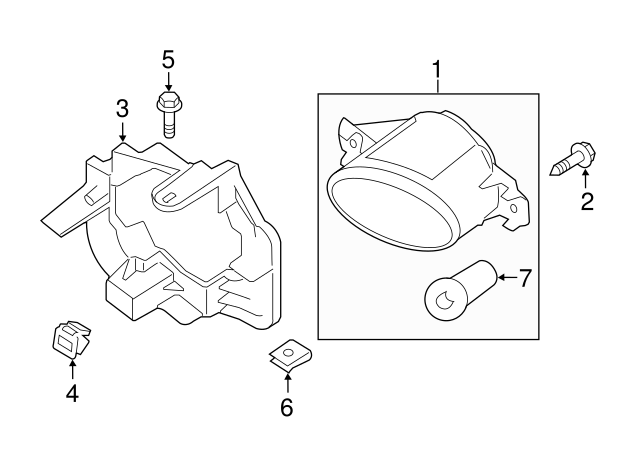 5
3
1
2
7
4
6