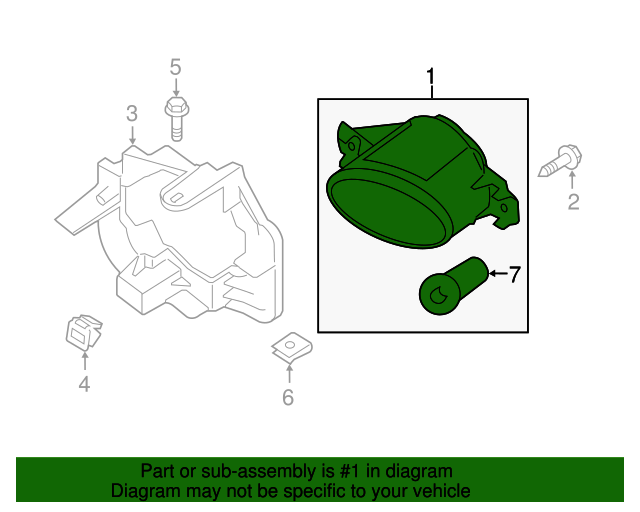 5

3

1

2

7

4

6

Part or sub-assembly is #1 in diagram
Diagram may not be specific to your vehicle