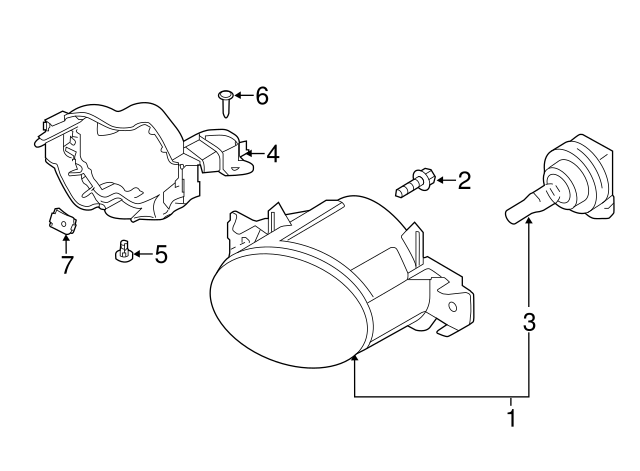 6
4
2
7
5
3
1