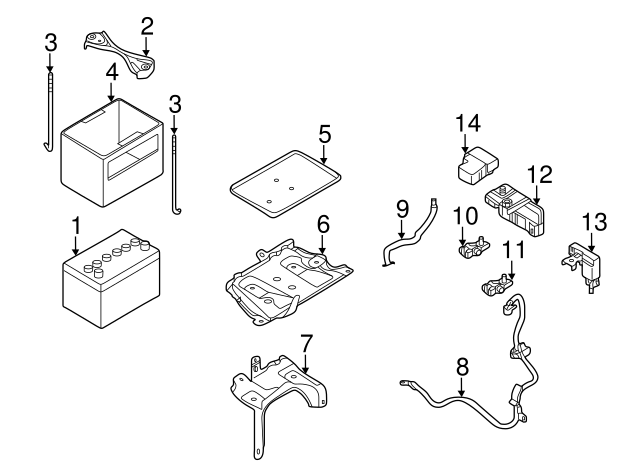 3
2
4
3
5
14
12
9
10
13
1
6
11
7
8