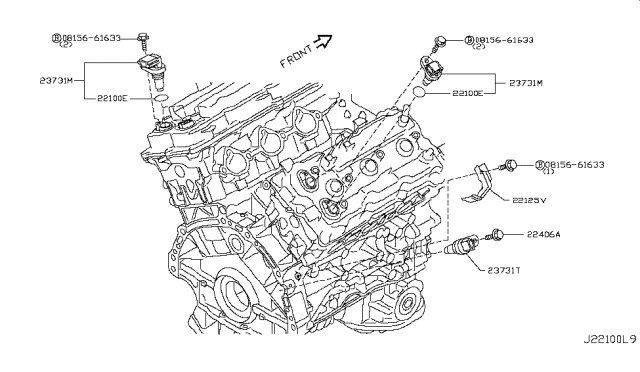 Ⓑ08156-61633
(2)

23731M

22100E

FRONT

Ⓑ08156-61633
(2)

23731M

22100E

Ⓑ08156-61633
(1)

22125V

22406A

23731T

J22100L9