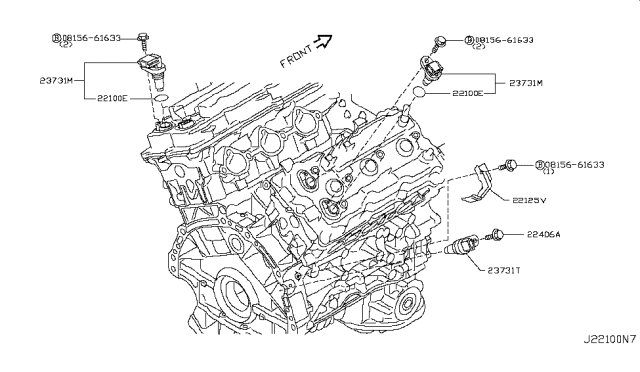 Ⓑ08156-61633
(2)

23731M

22100E

FRONT

Ⓑ08156-61633
(2)

23731M

22100E

Ⓑ08156-61633
(1)

22125V

22406A

23731T

J22100N7