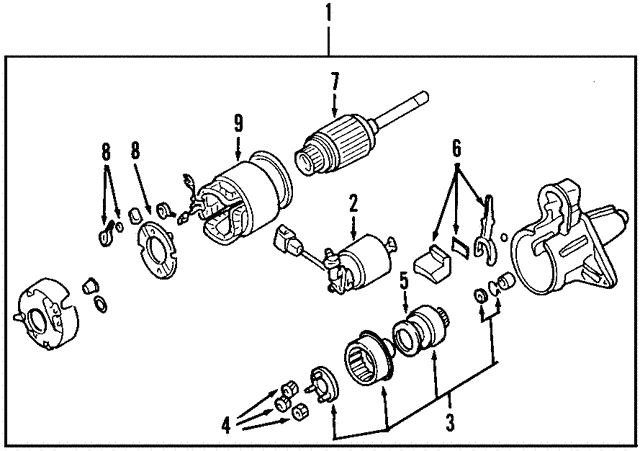 1
7
9
8
8
6
2
5
4
3