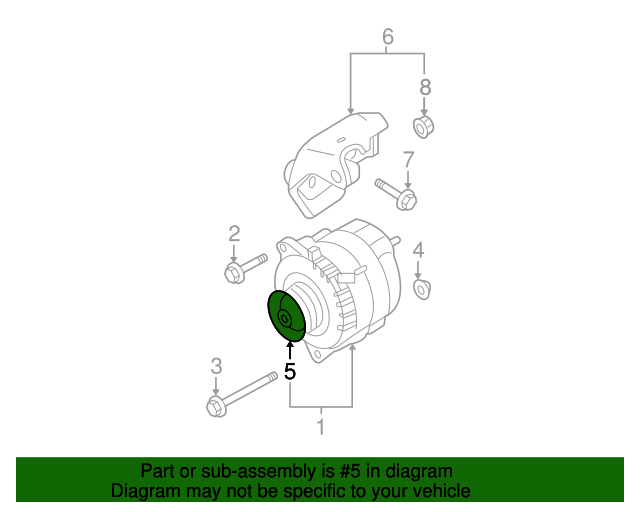 6
8
7
2
4
5
3
1

Part or sub-assembly is #5 in diagram
Diagram may not be specific to your vehicle