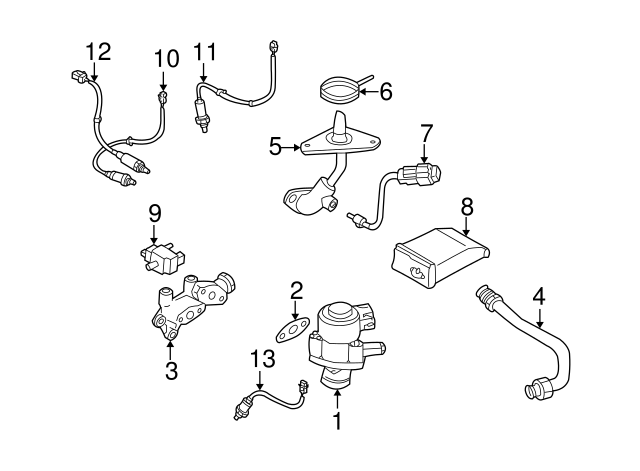 12
10
11
6
5
7
9
8
2
4
3
13
1