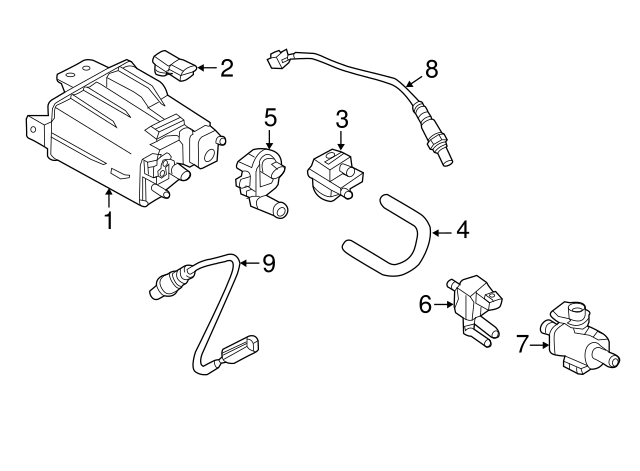 2
8
5
3
1
4
9
6
7