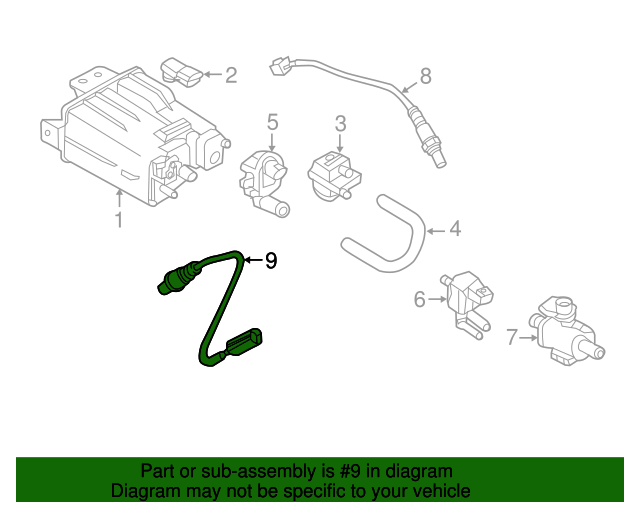 2
8
5
3
1
4
9
6
7

Part or sub-assembly is #9 in diagram
Diagram may not be specific to your vehicle